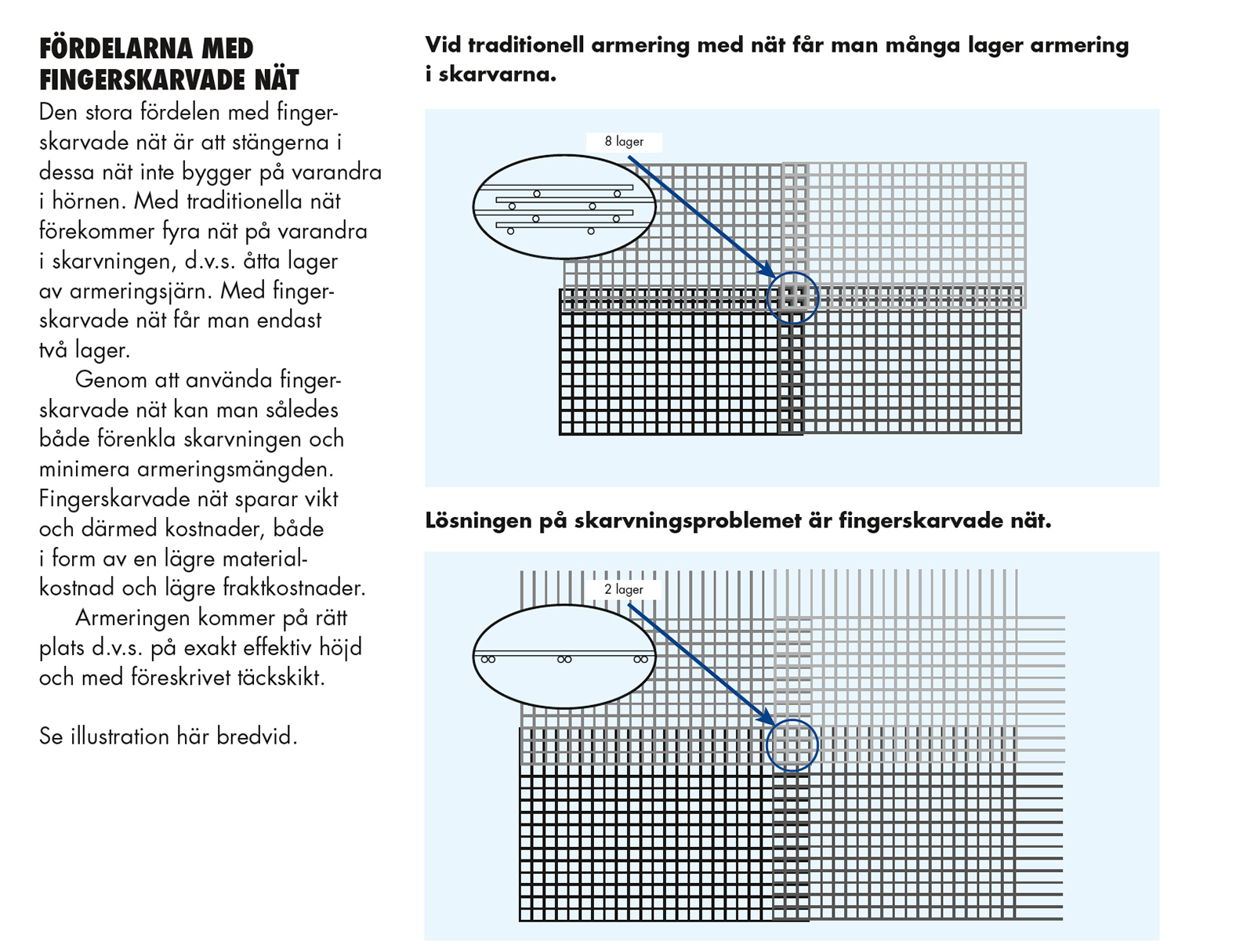 FÖRDELARNA MED FINGERSKARVADE NÄT
Den stora fördelen med fingerskarvade nät är att stängerna i dessa nät inte bygger på varandra i hörnen. Med traditionella nät förekommer fyra nät på varandra i skarvningen, d.v.s. åtta lager av armeringsjärn. Med fingerskarvade nät får man endast två lager.

Genom att använda fingerskarvade nät kan man således både förenkla skarvningen och minimera armeringsmängden. Fingerskarvade nät sparar vikt och därmed kostnader, både i form av en lägre materialkostnad och lägre fraktkostnader.

Armeringen kommer på rätt plats d.v.s. på exakt effektiv höjd och med föreskrivet täckskikt.

Se illustration här bredvid.

Vid traditionell armering med nät får man många lager armering i skarvarna.

8 lager

Lösningen på skarvningsproblemet är fingerskarvade nät.

2 lager